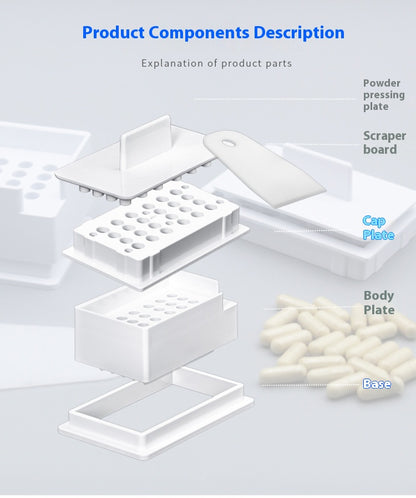 Product Components Description

Explanation of product parts

Powder pressing plate

Scraper board

Cap Plate

Body Plate

Base