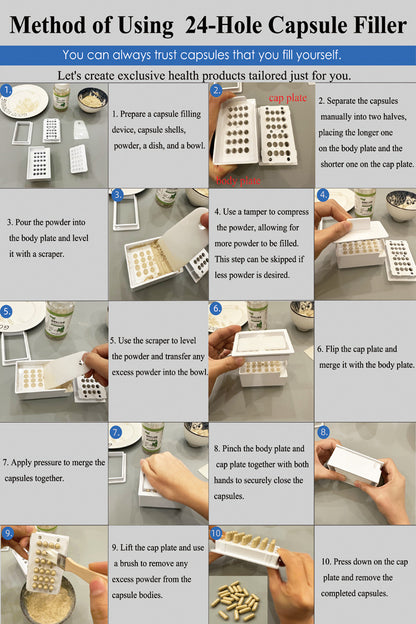 Method of Using 24-Hole Capsule Filler

You can always trust capsules that you fill yourself.

Let's create exclusive health products tailored just for you.

1.

1. Prepare a capsule filling device, capsule shells, powder, a dish, and a bowl.

2.

cap plate

body plate

2. Separate the capsules manually into two halves, placing the longer one on the body plate and the shorter one on the cap plate.

3. Pour the powder into the body plate and level it with a scraper.

3.

4. Use a tamper to compress the powder, allowing for more powder to be filled. This step can be skipped if less powder is desired.

4.

5.

5. Use the scraper to level the powder and transfer any excess powder into the bowl.

6.

6. Flip the cap plate and merge it with the body plate.

7. Apply pressure to merge the capsules together.

7.

8. Pinch the body plate and cap plate together with both hands to securely close the capsules.

8.

9.

9. Lift the cap plate and use a brush to remove any excess powder from the capsule bodies.

10.

10. Press down on the cap plate and remove the completed capsules.